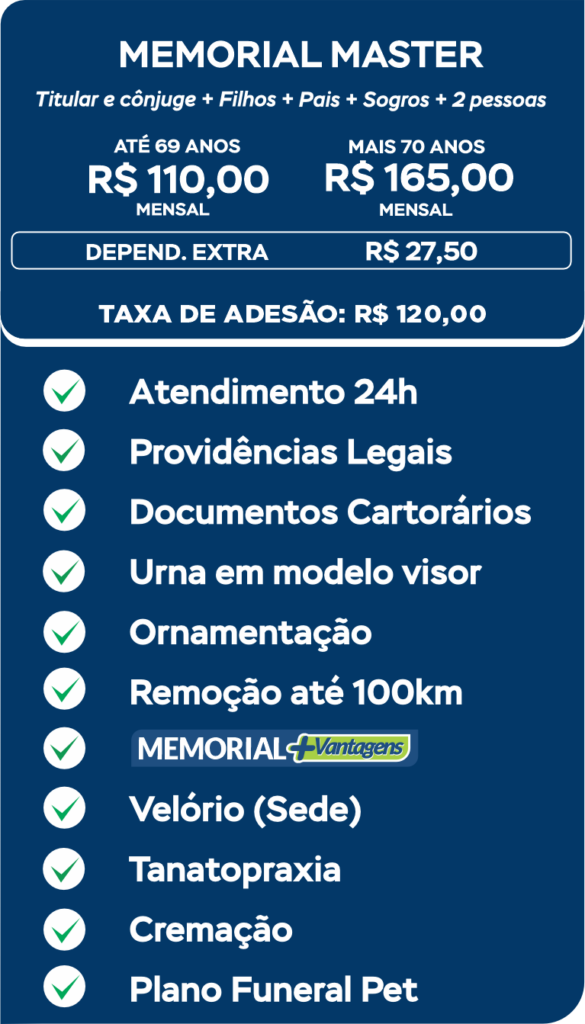 MEMORIAL MASTER

Titular e cônjuge + Filhos + Pais + Sogros + 2 pessoas

ATÉ 69 ANOS
R$ 110,00
MENSAL

MAIS 70 ANOS
R$ 165,00
MENSAL

DEPEND. EXTRA R$ 27,50

TAXA DE ADESÃO: R$ 120,00

✓ Atendimento 24h
✓ Providências Legais
✓ Documentos Cartorários
✓ Urna em modelo visor
✓ Ornamentação
✓ Remoção até 100km
✓ MEMORIAL + Vantagens
✓ Velório (Sede)
✓ Tanatopraxia
✓ Cremação
✓ Plano Funeral Pet